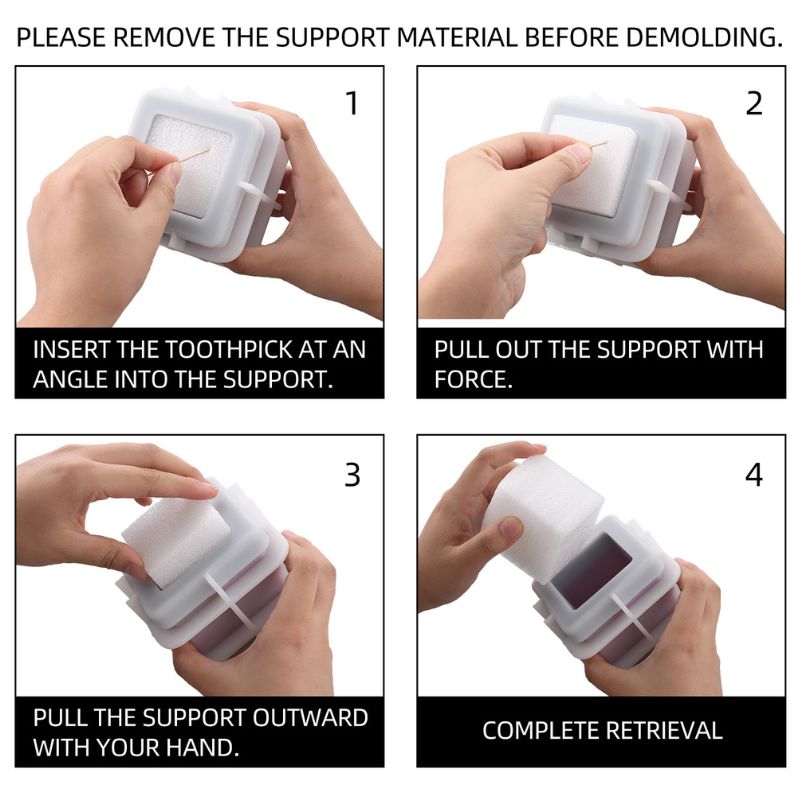 PLEASE REMOVE THE SUPPORT MATERIAL BEFORE DEMOLDING.

1

INSERT THE TOOTHPICK AT AN ANGLE INTO THE SUPPORT.

2

PULL OUT THE SUPPORT WITH FORCE.

3

PULL THE SUPPORT OUTWARD WITH YOUR HAND.

4

COMPLETE RETRIEVAL