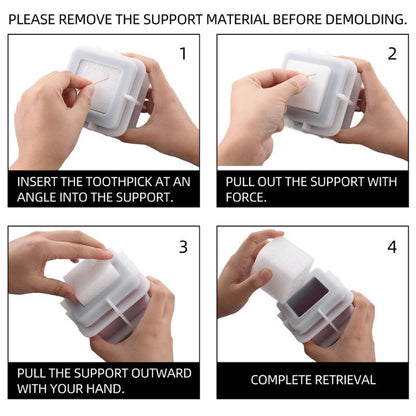 PLEASE REMOVE THE SUPPORT MATERIAL BEFORE DEMOLDING.

1

INSERT THE TOOTHPICK AT AN ANGLE INTO THE SUPPORT.

2

PULL OUT THE SUPPORT WITH FORCE.

3

PULL THE SUPPORT OUTWARD WITH YOUR HAND.

4

COMPLETE RETRIEVAL