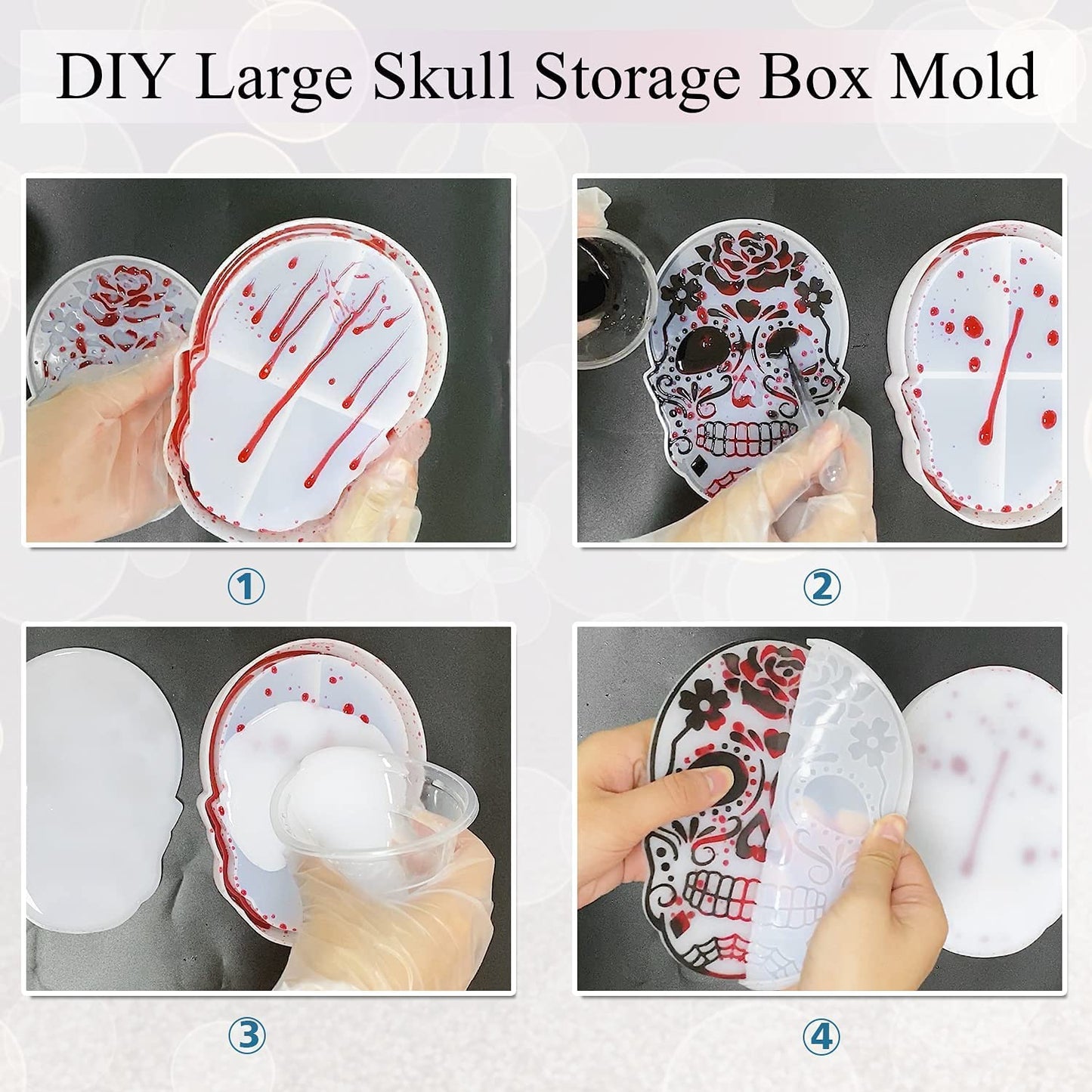 DIY Large Skull Storage Box Mold

①

②

③

④