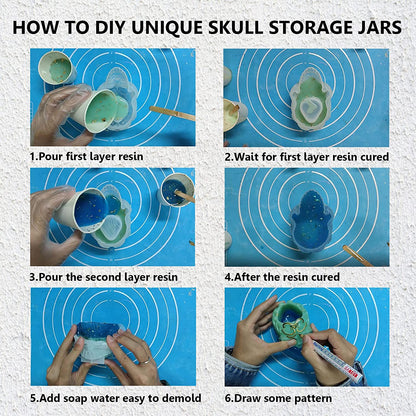 HOW TO DIY UNIQUE SKULL STORAGE JARS

1.Pour first layer resin

2.Wait for first layer resin cured

3.Pour the second layer resin

4.After the resin cured

5.Add soap water easy to demold

6.Draw some pattern