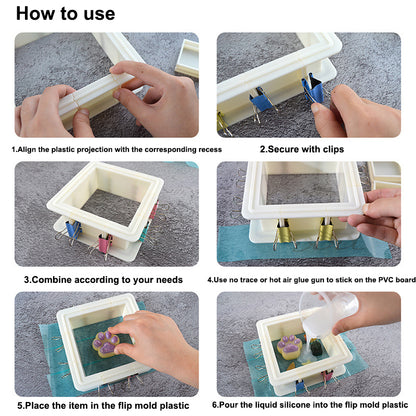 How to use

1.Align the plastic projection with the corresponding recess

2.Secure with clips

3.Combine according to your needs

4.Use no trace or hot air glue gun to stick on the PVC board

5.Place the item in the flip mold plastic

6.Pour the liquid silicone into the flip mold plastic