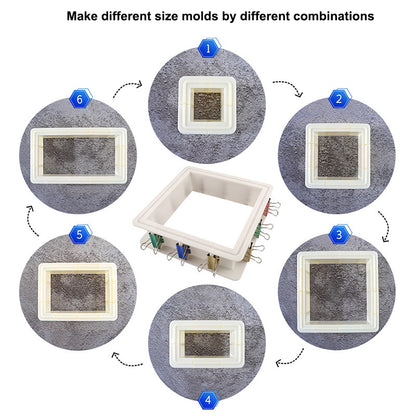 Make different size molds by different combinations

1

2

3

4

5

6